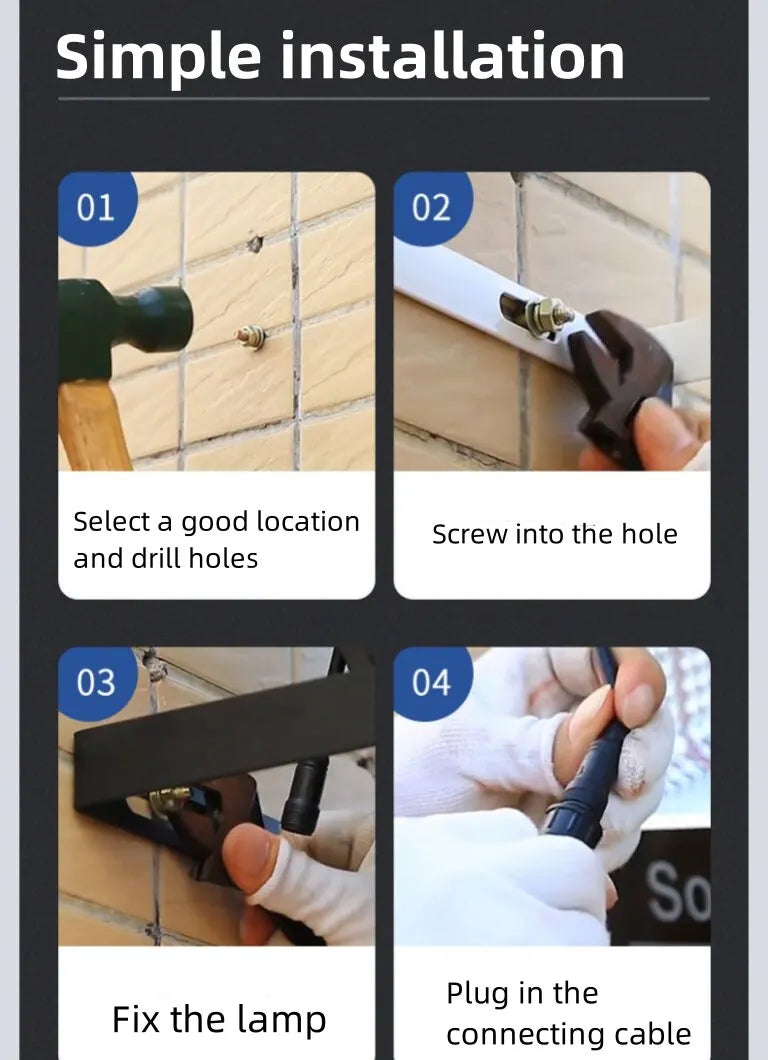 Simple installation

01

Select a good location and drill holes

02

Screw into the hole

03

Fix the lamp

04

So

Plug in the connecting cable